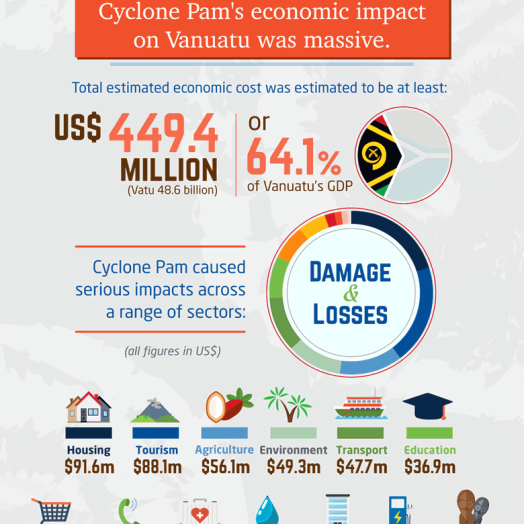 Cyclone Pam's economic impact on Vanuatu was massive.

Total estimated economic cost was estimated to be at least:

US$ 449.4 MILLION
(Vatu 48.6 billion)

or 64.1% of Vanuatu's GDP

Cyclone Pam caused serious impacts across a range of sectors:

(all figures in US$)

DAMAGE & LOSSES

Housing $91.6m
Tourism $88.1m
Agriculture $56.1m
Environment $49.3m
Transport $47.7m
Education $36.9m